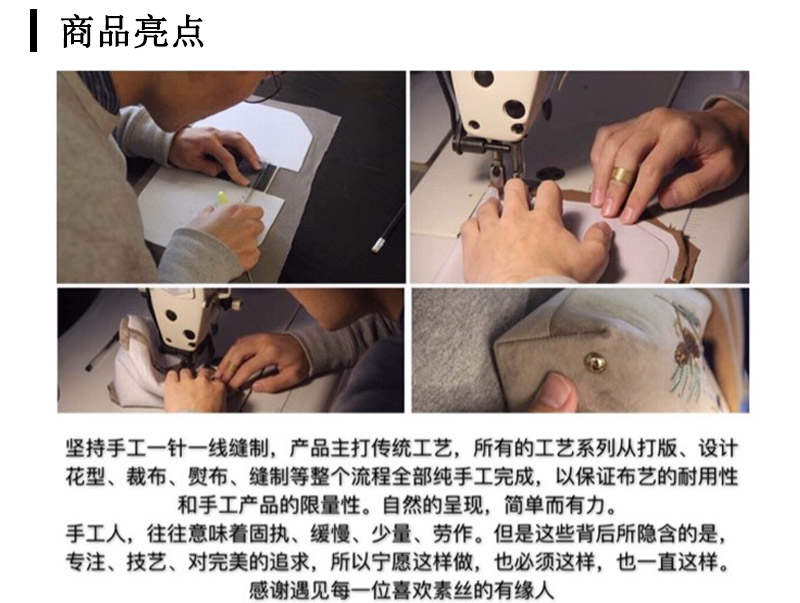 商品亮点

坚持手工一针一线缝制，产品主打传统工艺，所有的工艺系列从打版、设计花型、裁布、熨布、缝制等整个流程全部纯手工完成，以保证布艺的耐用性和手工产品的限量性。自然的呈现，简单而有力。
手工人，往往意味着固执、缓慢、少量、劳作。但是这些背后所隐含的是，专注、技艺、对完美的追求，所以宁愿这样做，也必须这样，也一直这样。
感谢遇见每一位喜欢素丝的有缘人