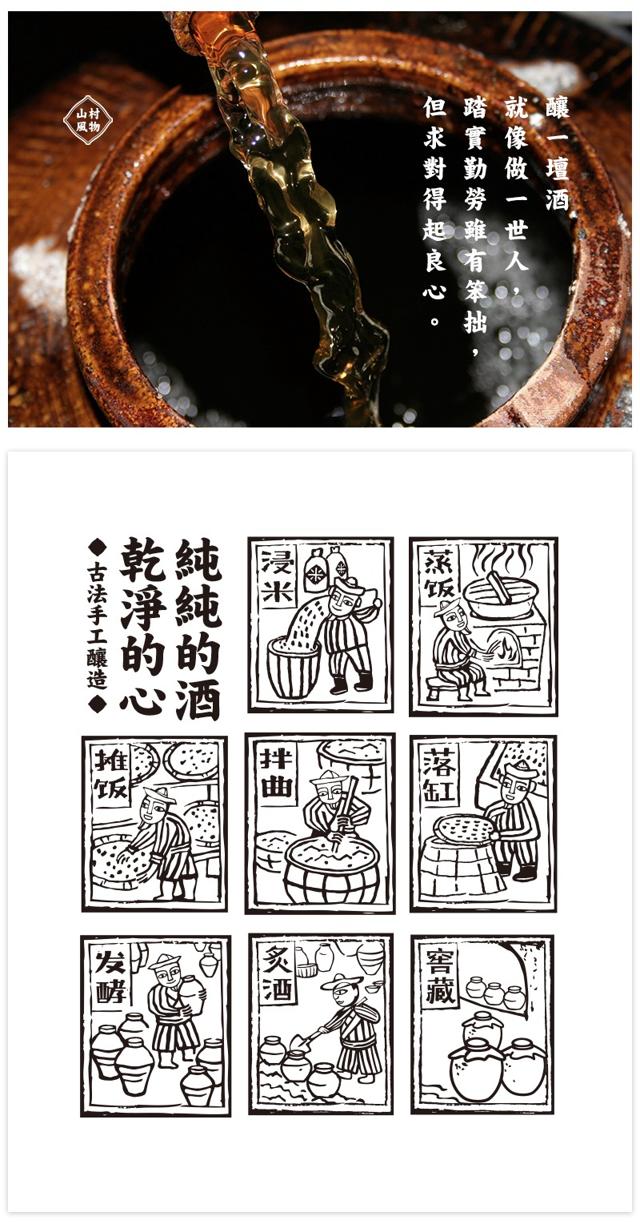 山村風物

釀一壇酒
就像做一世人，
踏實勤勞雖有笨拙，
但求對得起良心。

純純的酒
乾淨的心
◆古法手工釀造◆

浸米

蒸饭

摊饭

拌曲

落缸

发酵

炙酒

窖藏